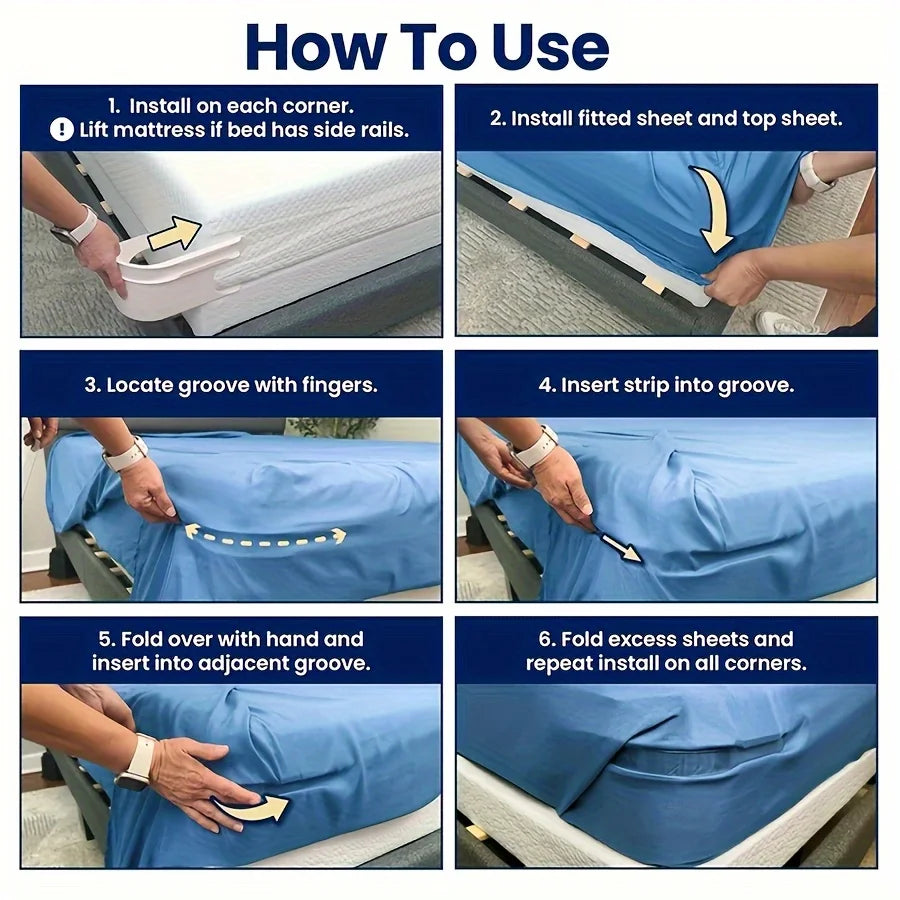 How To Use

1. Install on each corner.
! Lift mattress if bed has side rails.

2. Install fitted sheet and top sheet.

3. Locate groove with fingers.

4. Insert strip into groove.

5. Fold over with hand and insert into adjacent groove.

6. Fold excess sheets and repeat install on all corners.